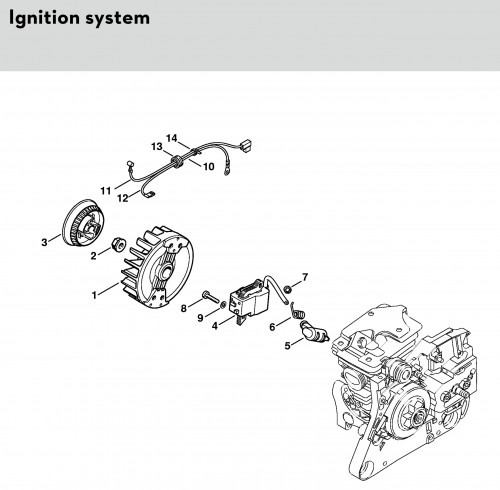 Ignition system

14
13
10
11
12
3
2
1
7
8
9
4
6
5